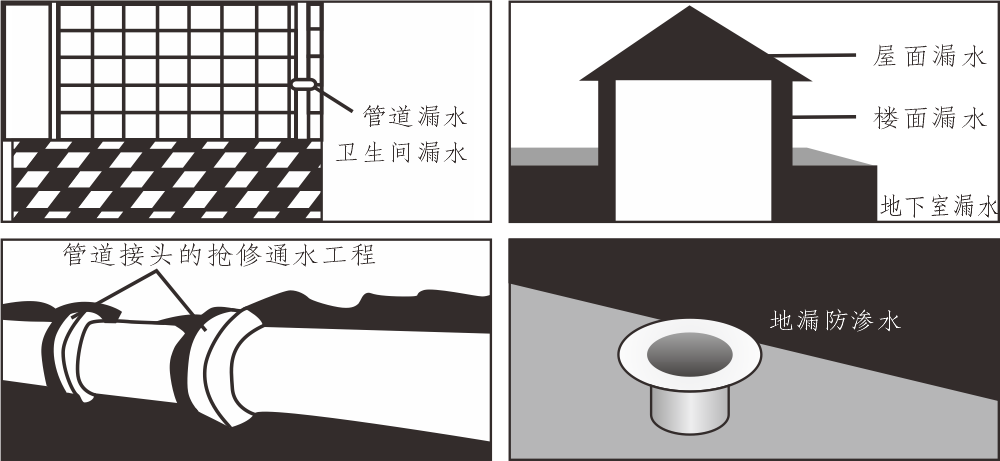 管道漏水
卫生间漏水

屋面漏水
楼面漏水
地下室漏水

管道接头的抢修通水工程

地漏防渗水